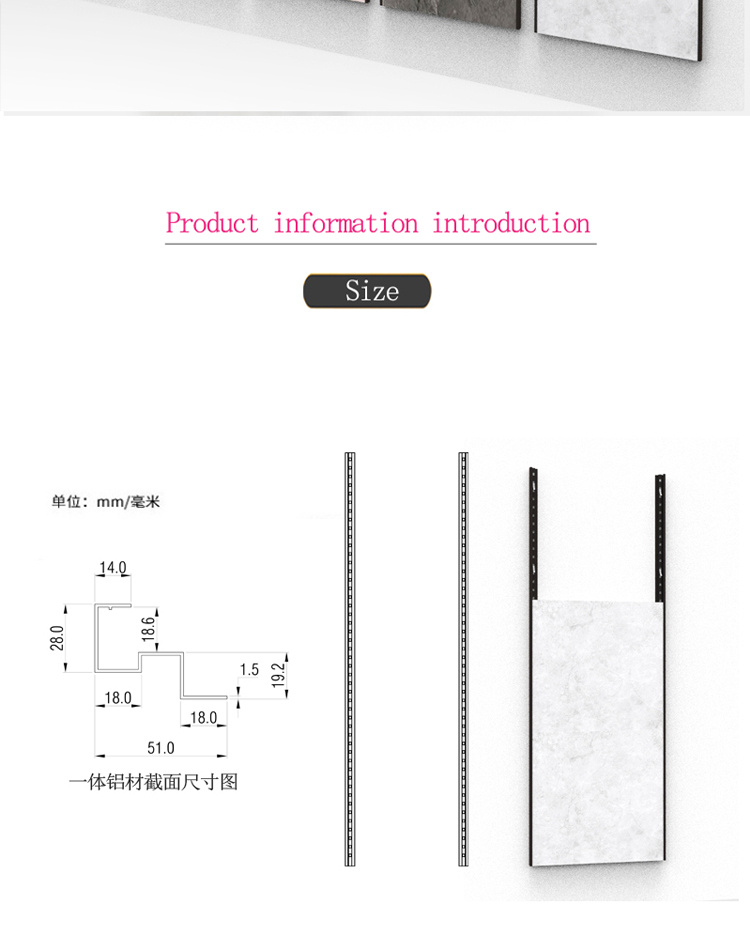 Product information introduction

Size

单位：mm/毫米

14.0

28.0

18.6

1.5

19.2

18.0

18.0

51.0

一体铝材截面尺寸图