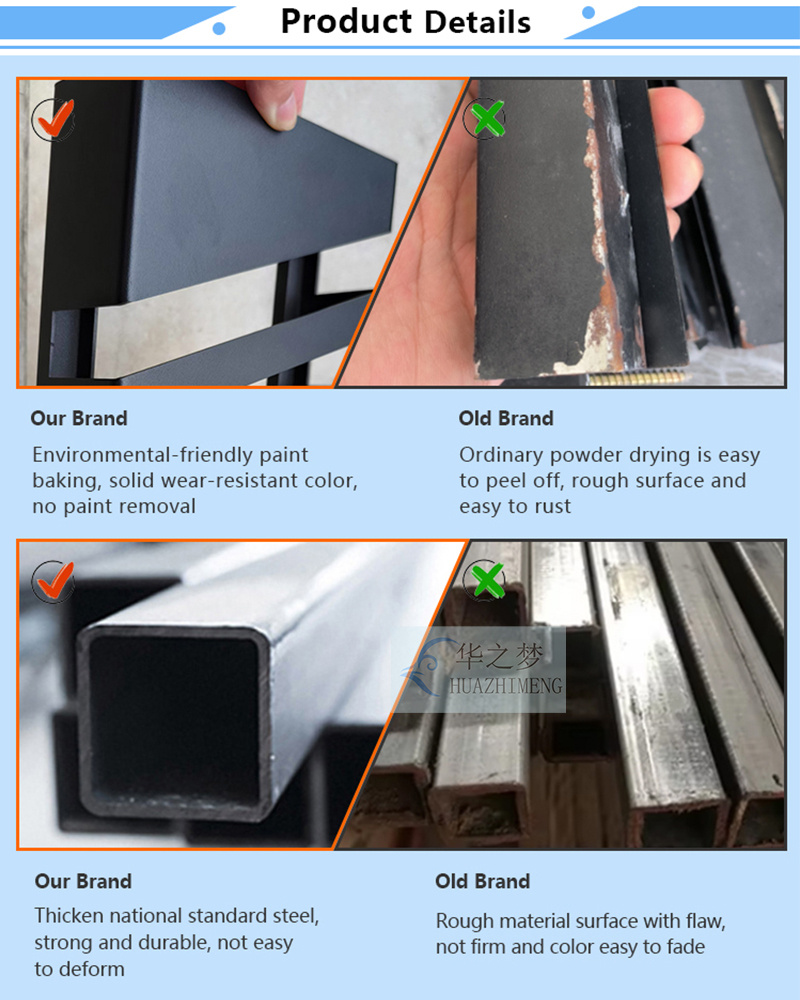 Product Details

Our Brand

Environmental-friendly paint baking, solid wear-resistant color, no paint removal

Old Brand

Ordinary powder drying is easy to peel off, rough surface and easy to rust

华之梦
HUAZHIMENG

Our Brand

Thicken national standard steel, strong and durable, not easy to deform

Old Brand

Rough material surface with flaw, not firm and color easy to fade