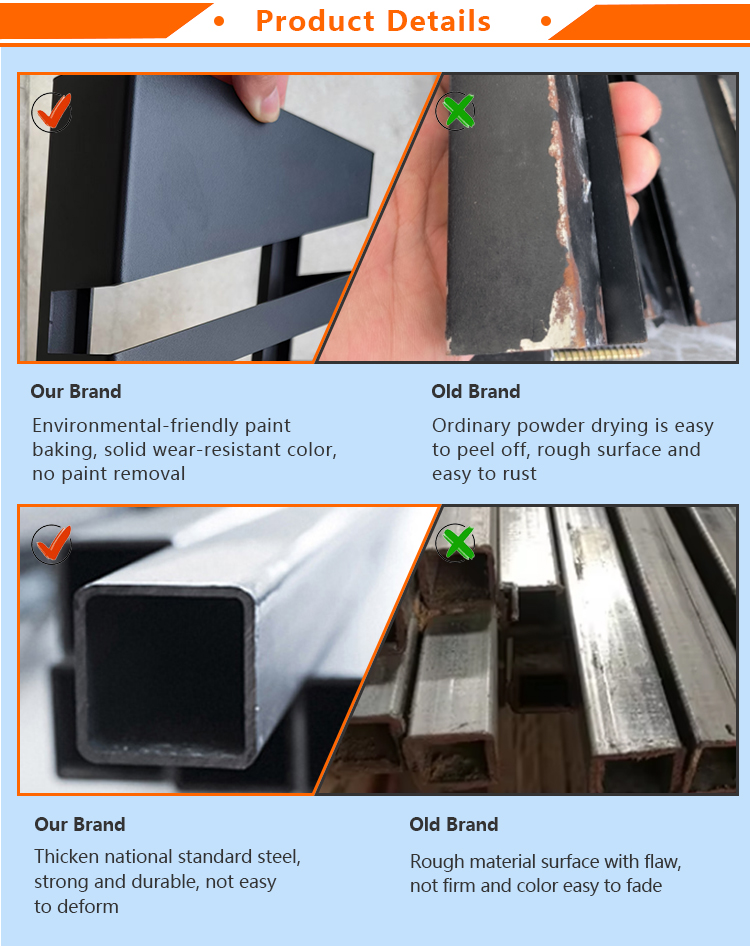 Product Details

Our Brand

Environmental-friendly paint baking, solid wear-resistant color, no paint removal

Old Brand

Ordinary powder drying is easy to peel off, rough surface and easy to rust

Our Brand

Thicken national standard steel, strong and durable, not easy to deform

Old Brand

Rough material surface with flaw, not firm and color easy to fade