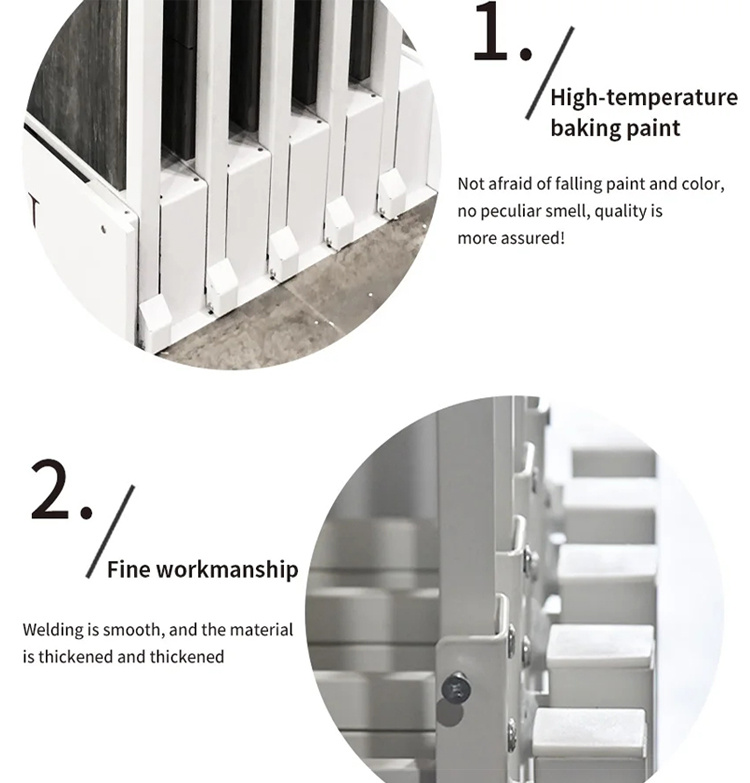 1.

High-temperature baking paint

Not afraid of falling paint and color, no peculiar smell, quality is more assured!

2.

Fine workmanship

Welding is smooth, and the material is thickened and thickened